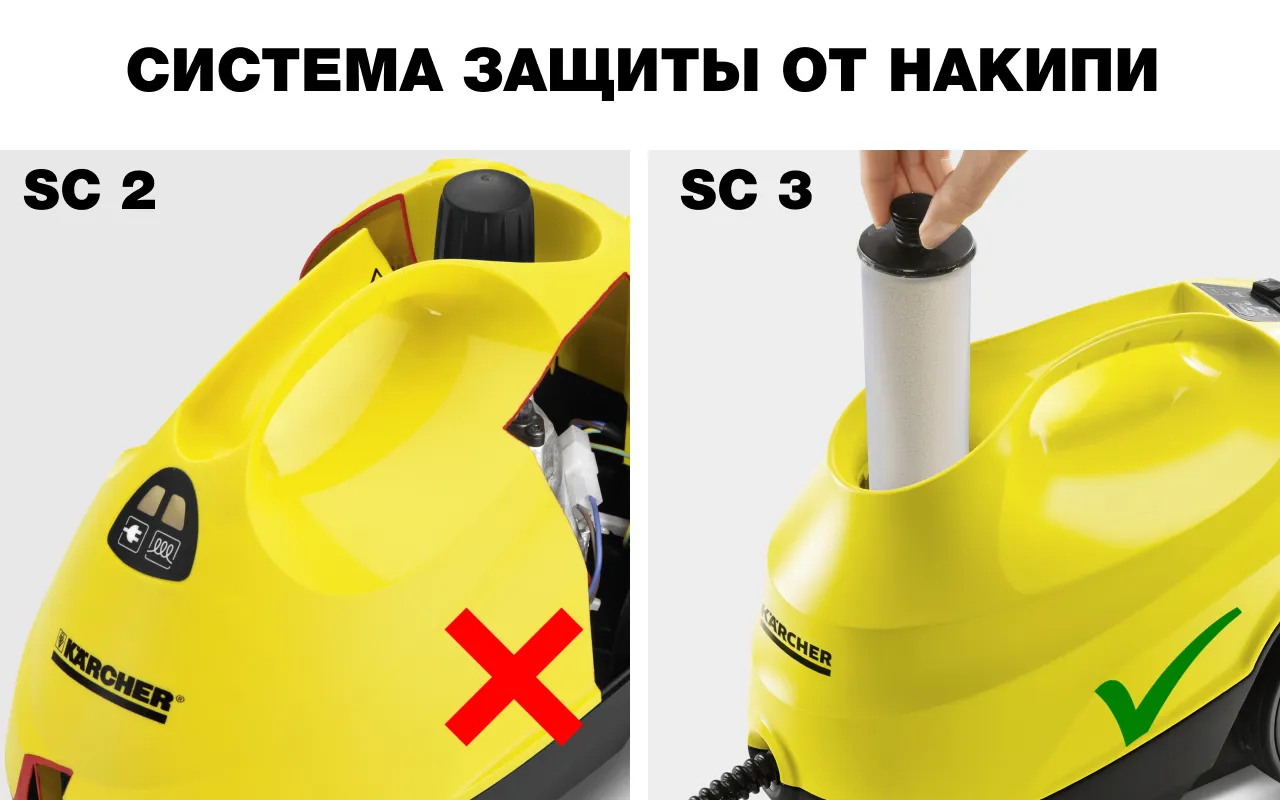 СИСТЕМА ЗАЩИТЫ ОТ НАКИПИ

SC 2

KÄRCHER

SC 3

KÄRCHER